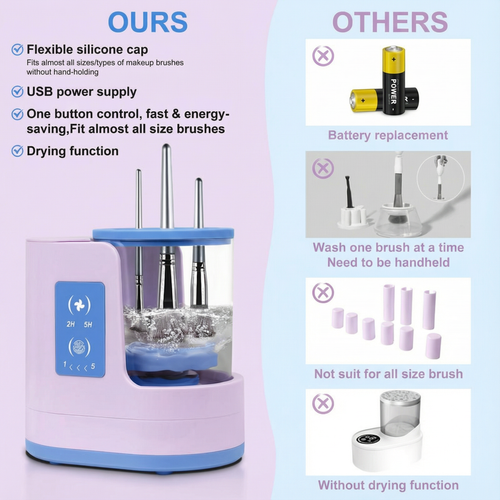 OURS

Flexible silicone cap
Fits almost all sizes/types of makeup brushes without hand-holding

USB power supply

One button control, fast & energy-saving,Fit almost all size brushes

Drying function

2H 5H

1 < < < 5

OTHERS

POWER

Battery replacement

Wash one brush at a time
Need to be handheld

Not suit for all size brush

Without drying function